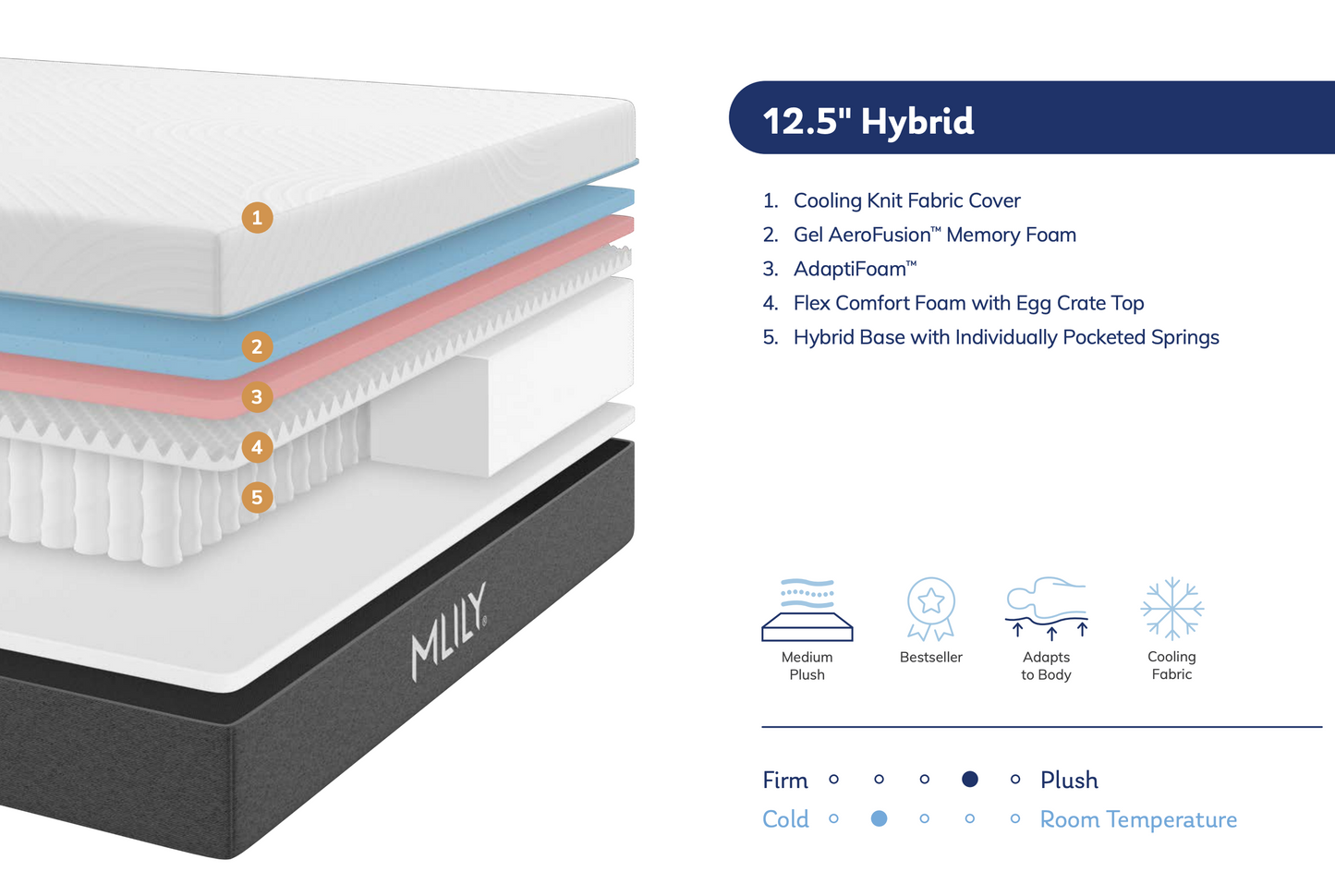 1
2
3
4
5
MLILY

12.5" Hybrid

1. Cooling Knit Fabric Cover
2. Gel AeroFusion™ Memory Foam
3. AdaptiFoam™
4. Flex Comfort Foam with Egg Crate Top
5. Hybrid Base with Individually Pocketed Springs

Medium Plush

Bestseller

Adapts to Body

Cooling Fabric

Firm Plush

Cold Room Temperature